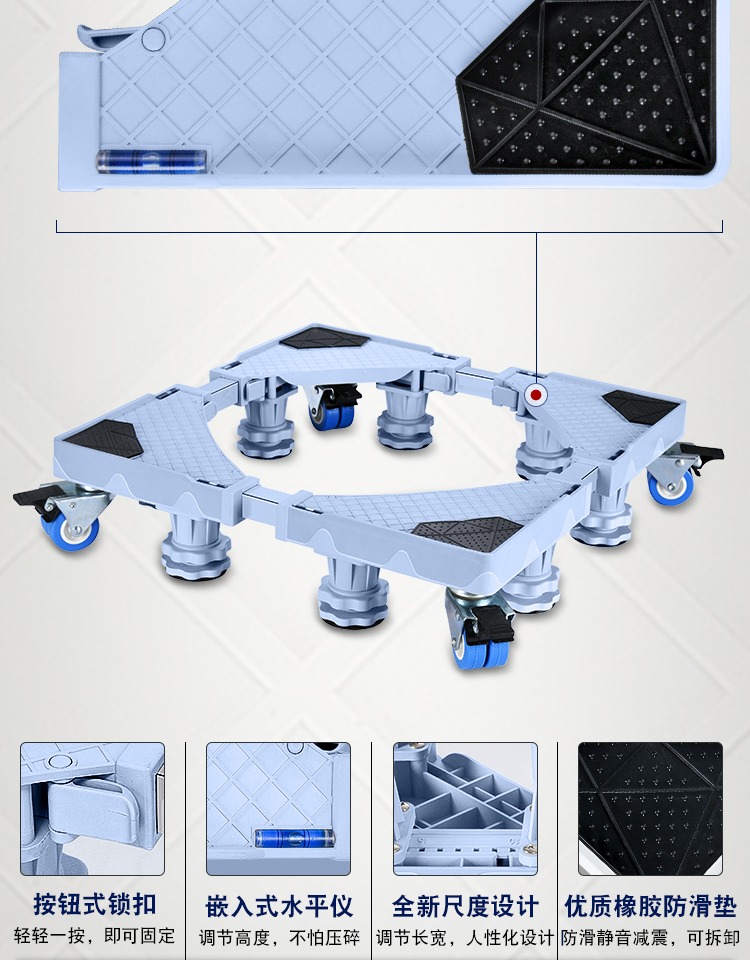 按钮式锁扣
轻轻一按，即可固定

嵌入式水平仪
调节高度，不怕压碎

全新尺度设计
调节长宽，人性化设计

优质橡胶防滑垫
防滑静音减震，可拆卸