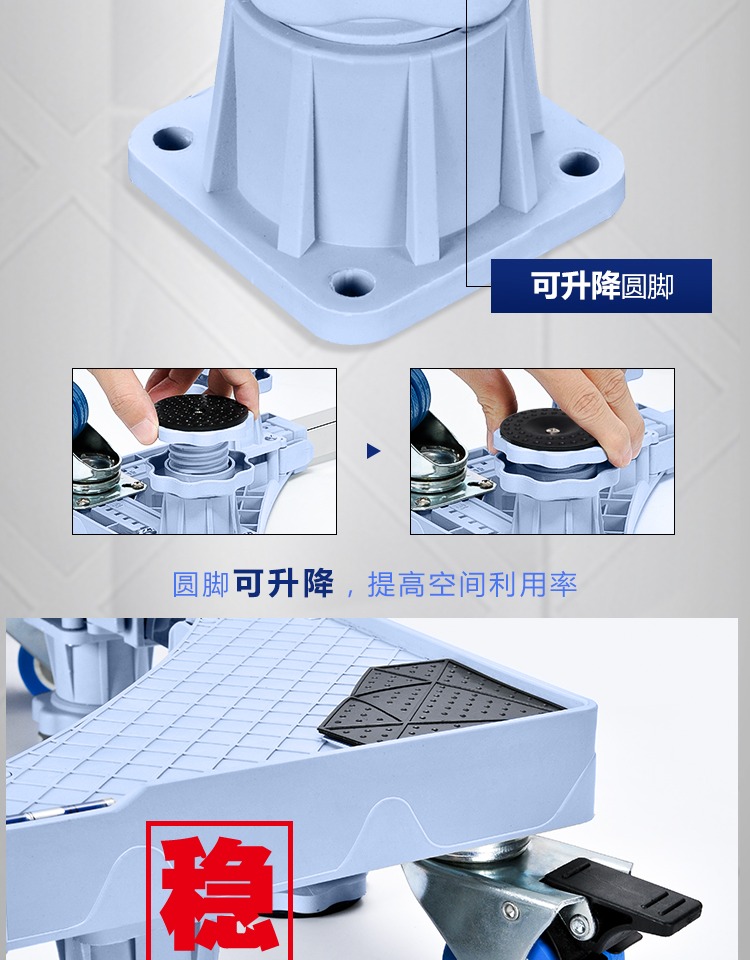 可升降圆脚

圆脚可升降，提高空间利用率

稳