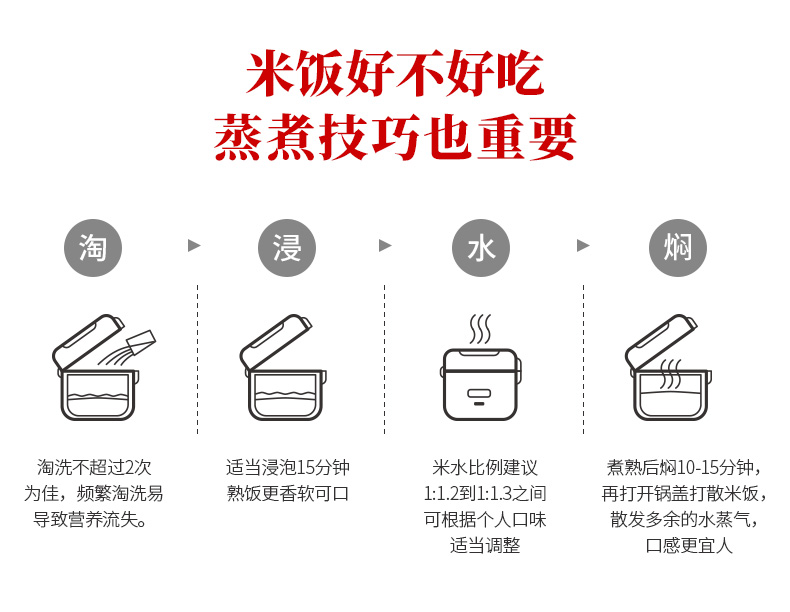 米饭好不好吃
蒸煮技巧也重要

淘

淘洗不超过2次为佳，频繁淘洗易导致营养流失。

浸

适当浸泡15分钟熟饭更香软可口

水

米水比例建议1:1.2到1:1.3之间可根据个人口味适当调整

焖

煮熟后焖10-15分钟，再打开锅盖打散米饭，散发多余的水蒸气，口感更宜人